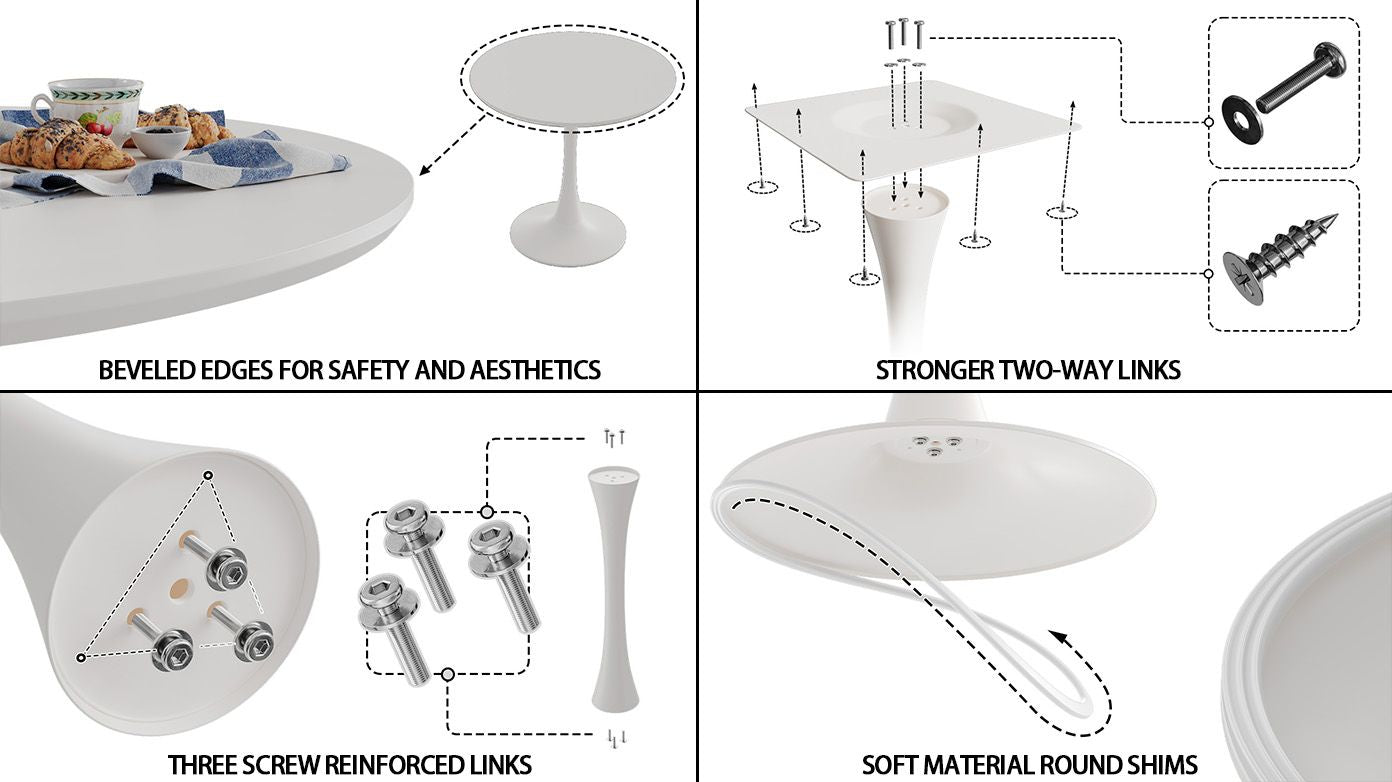 BEVELED EDGES FOR SAFETY AND AESTHETICS

STRONGER TWO-WAY LINKS

THREE SCREW REINFORCED LINKS

SOFT MATERIAL ROUND SHIMS