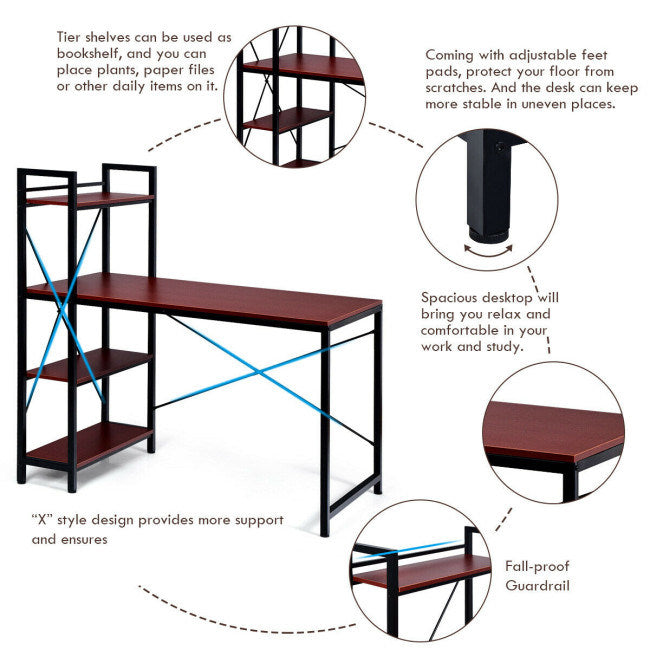 Tier shelves can be used as bookshelf, and you can place plants, paper files or other daily items on it.

Coming with adjustable feet pads, protect your floor from scratches. And the desk can keep more stable in uneven places.

Spacious desktop will bring you relax and comfortable in your work and study.

"X" style design provides more support and ensures

Fall-proof Guardrail