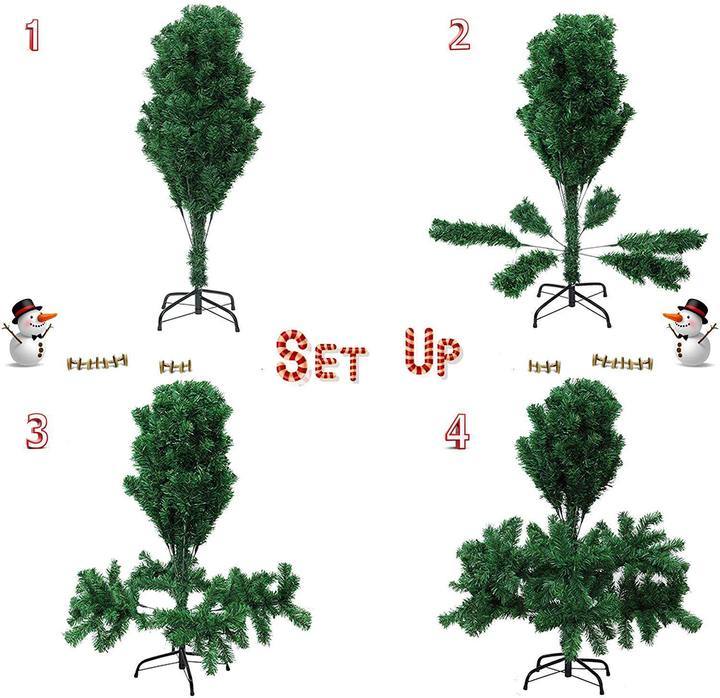 1

2

SET UP

3

4