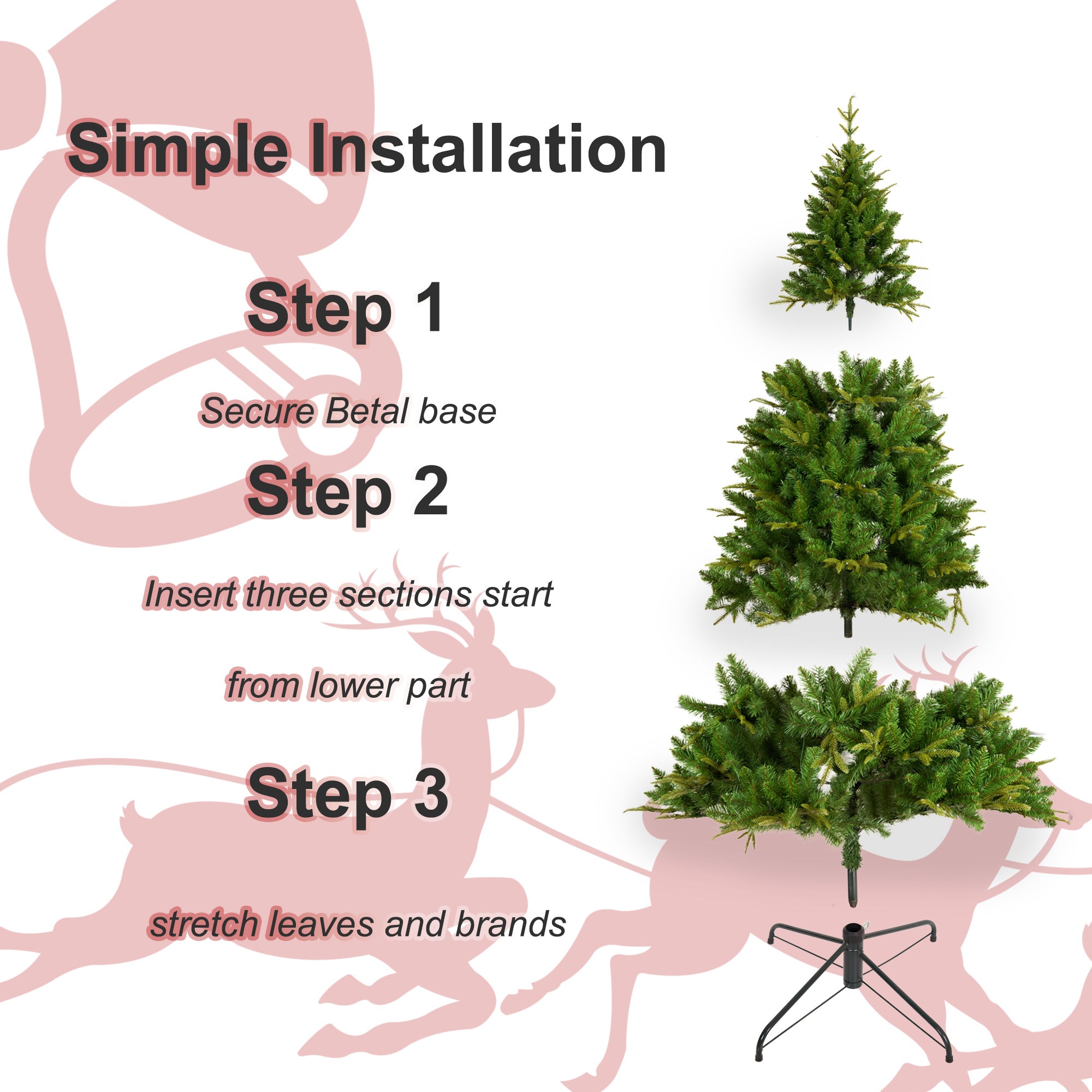 Simple Installation

Step 1

Secure Betal base

Step 2

Insert three sections start

from lower part

Step 3

stretch leaves and brands